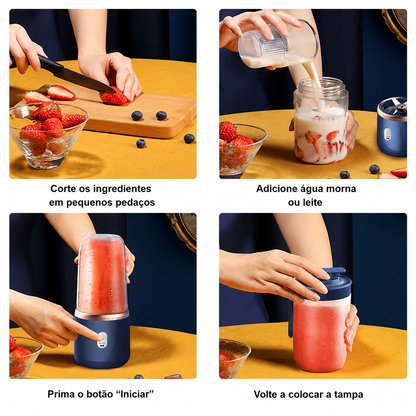 Corte os ingredientes em pequenos pedaços

Adicione água morna ou leite

Prima o botão “Iniciar”

Volte a colocar a tampa